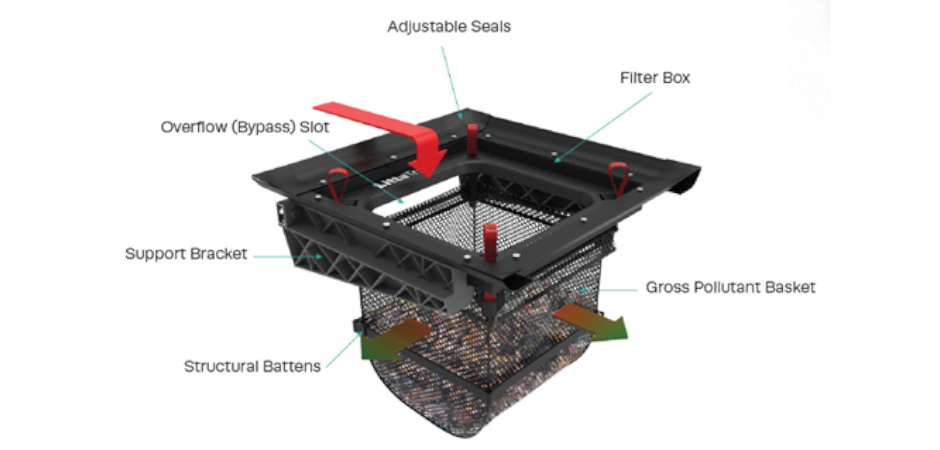 Adjustable Seals

Filter Box

Overflow (Bypass) Slot

Support Bracket

Gross Pollutant Basket

Structural Battens